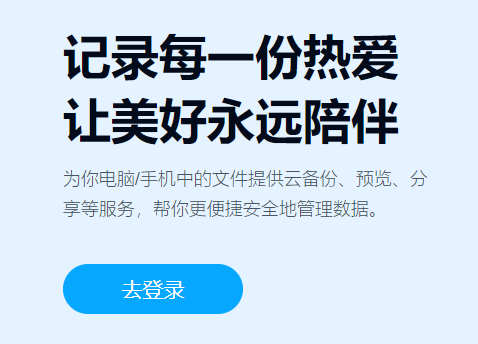 记录每一份热爱
让美好永远陪伴

为你电脑/手机中的文件提供云备份、预览、分享等服务，帮你更便捷安全地管理数据。

去登录