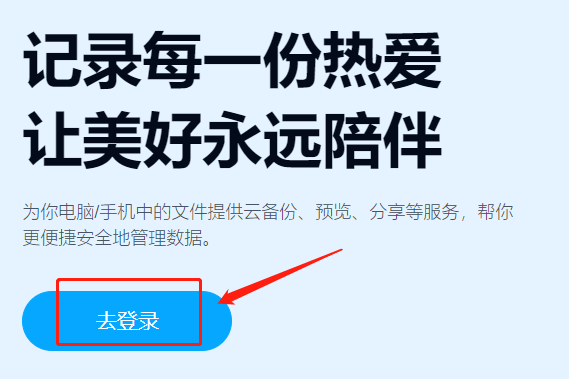 记录每一份热爱
让美好永远陪伴

为你电脑/手机中的文件提供云备份、预览、分享等服务，帮你更便捷安全地管理数据。

去登录